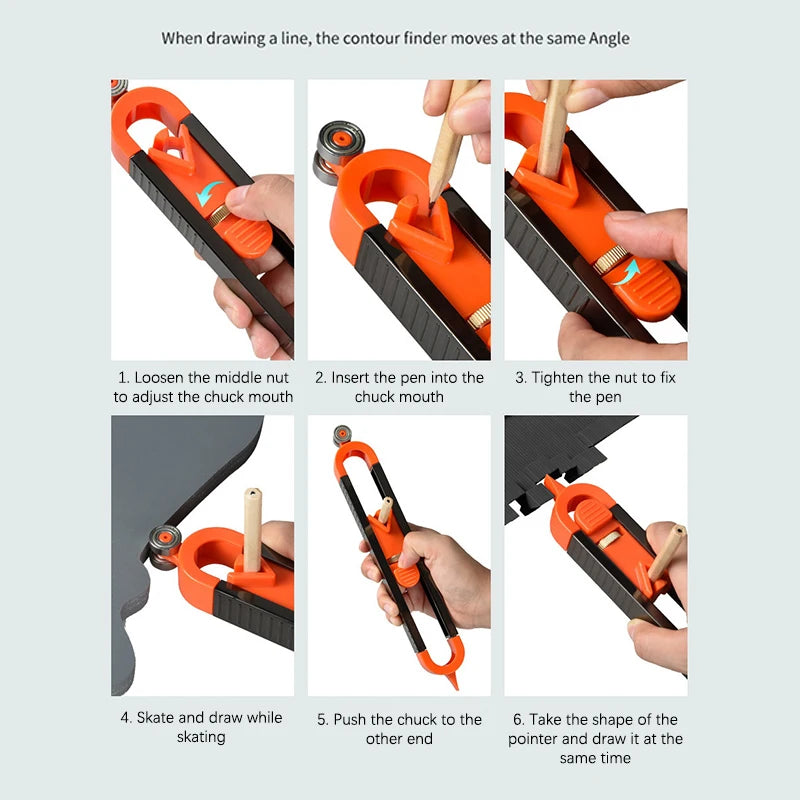 When drawing a line, the contour finder moves at the same Angle

1. Loosen the middle nut to adjust the chuck mouth

2. Insert the pen into the chuck mouth

3. Tighten the nut to fix the pen

4. Skate and draw while skating

5. Push the chuck to the other end

6. Take the shape of the pointer and draw it at the same time